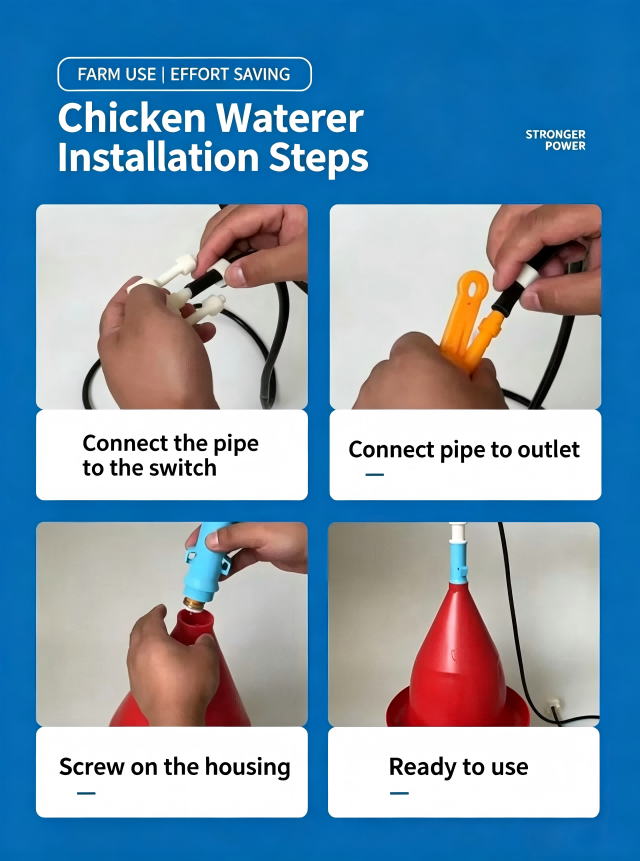 FARM USE | EFFORT SAVING

Chicken Waterer Installation Steps

STRONGER POWER

Connect the pipe to the switch

Connect pipe to outlet

Screw on the housing

Ready to use